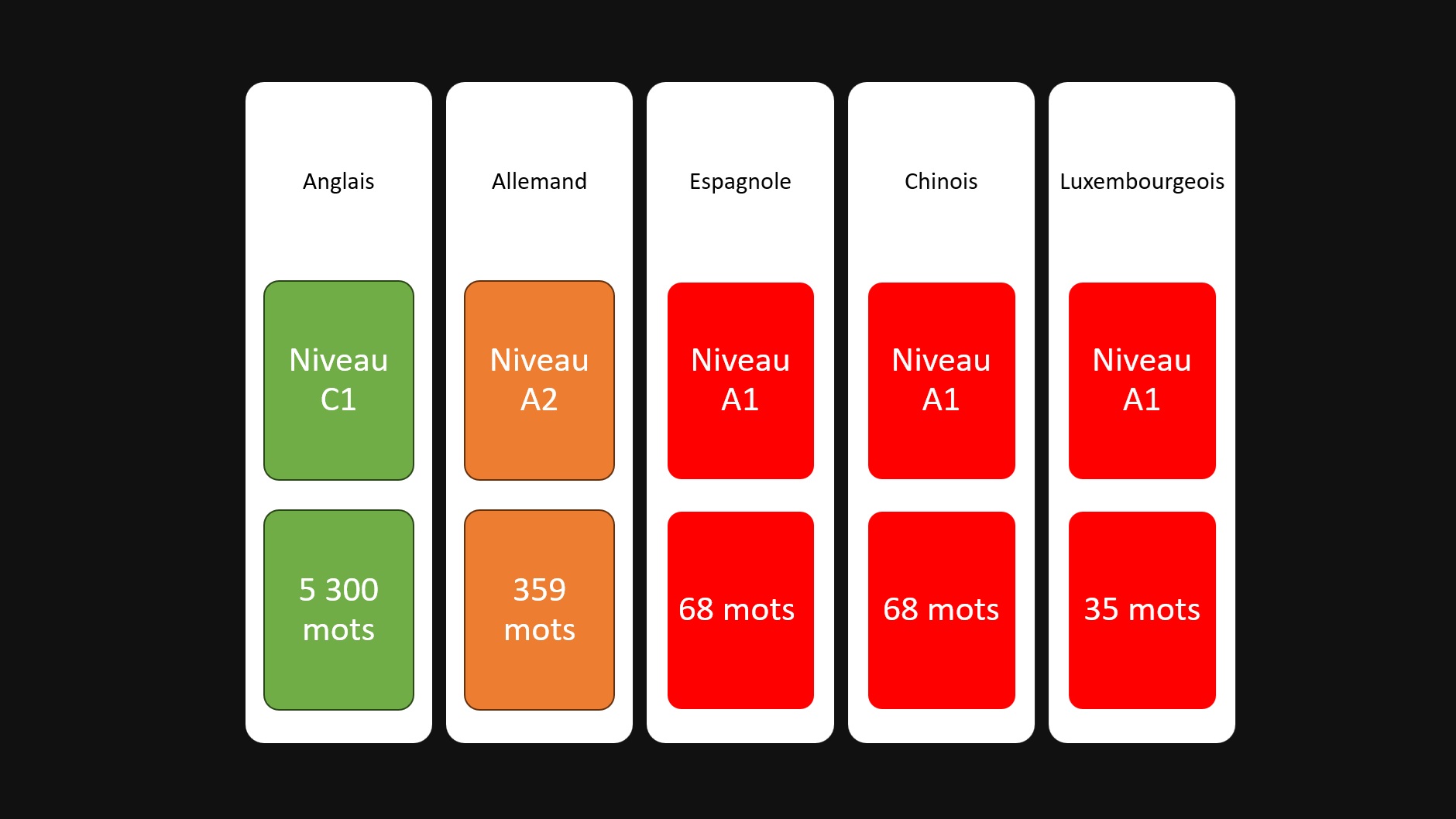 Anglais

Niveau C1

5 300 mots

Allemand

Niveau A2

359 mots

Espagnole

Niveau A1

68 mots

Chinois

Niveau A1

68 mots

Luxembourgeois

Niveau A1

35 mots